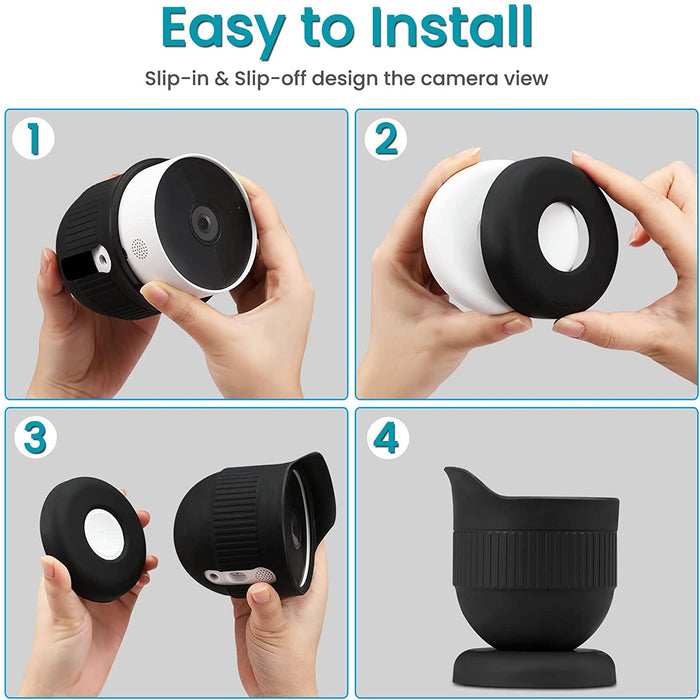 Easy to Install

Slip-in & Slip-off design the camera view

1

2

3

4